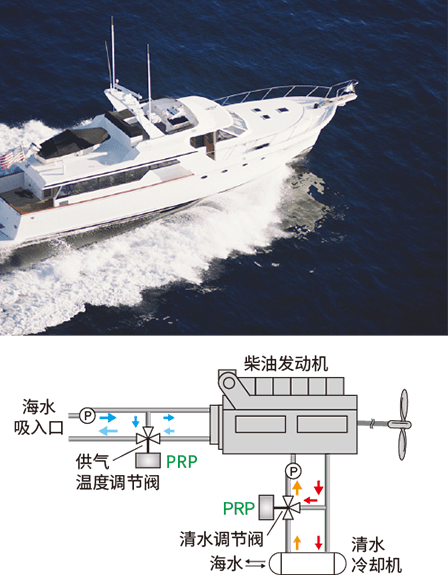 柴油发动机

海水
吸入口

P

供气
温度调节阀

PRP

P

PRP

清水调节阀

海水

清水
冷却机