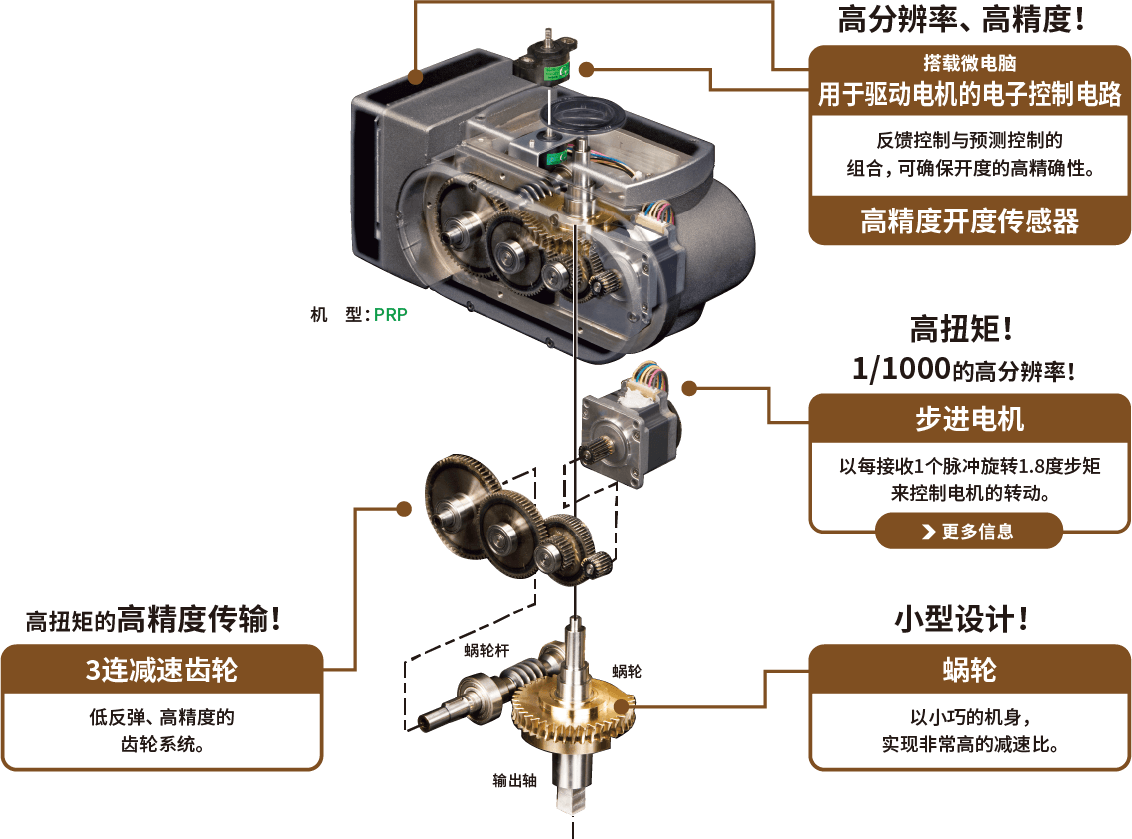 高分辨率、高精度！

搭载微电脑
用于驱动电机的电子控制电路

反馈控制与预测控制的组合，可确保开度的高精确性。

高精度开度传感器

机　型：PRP

高扭矩！
1/1000的高分辨率！

步进电机

以每接收1个脉冲旋转1.8度步矩来控制电机的转动。

更多信息

高扭矩的高精度传输！

3连减速齿轮

低反弹、高精度的齿轮系统。

蜗轮杆

蜗轮

输出轴

小型设计！

蜗轮

以小巧的机身，实现非常高的减速比。